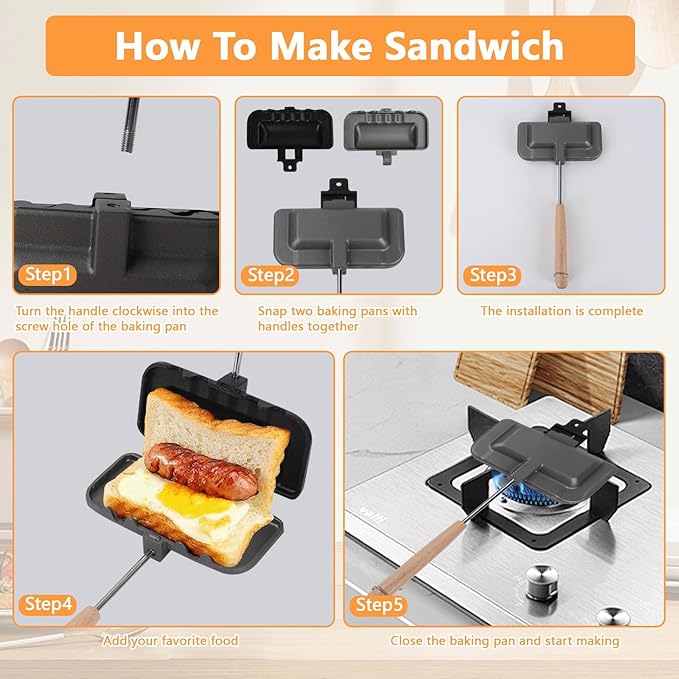 How To Make Sandwich

Step1

Turn the handle clockwise into the screw hole of the baking pan

Step2

Snap two baking pans with handles together

Step3

The installation is complete

Step4

Add your favorite food

Step5

Close the baking pan and start making